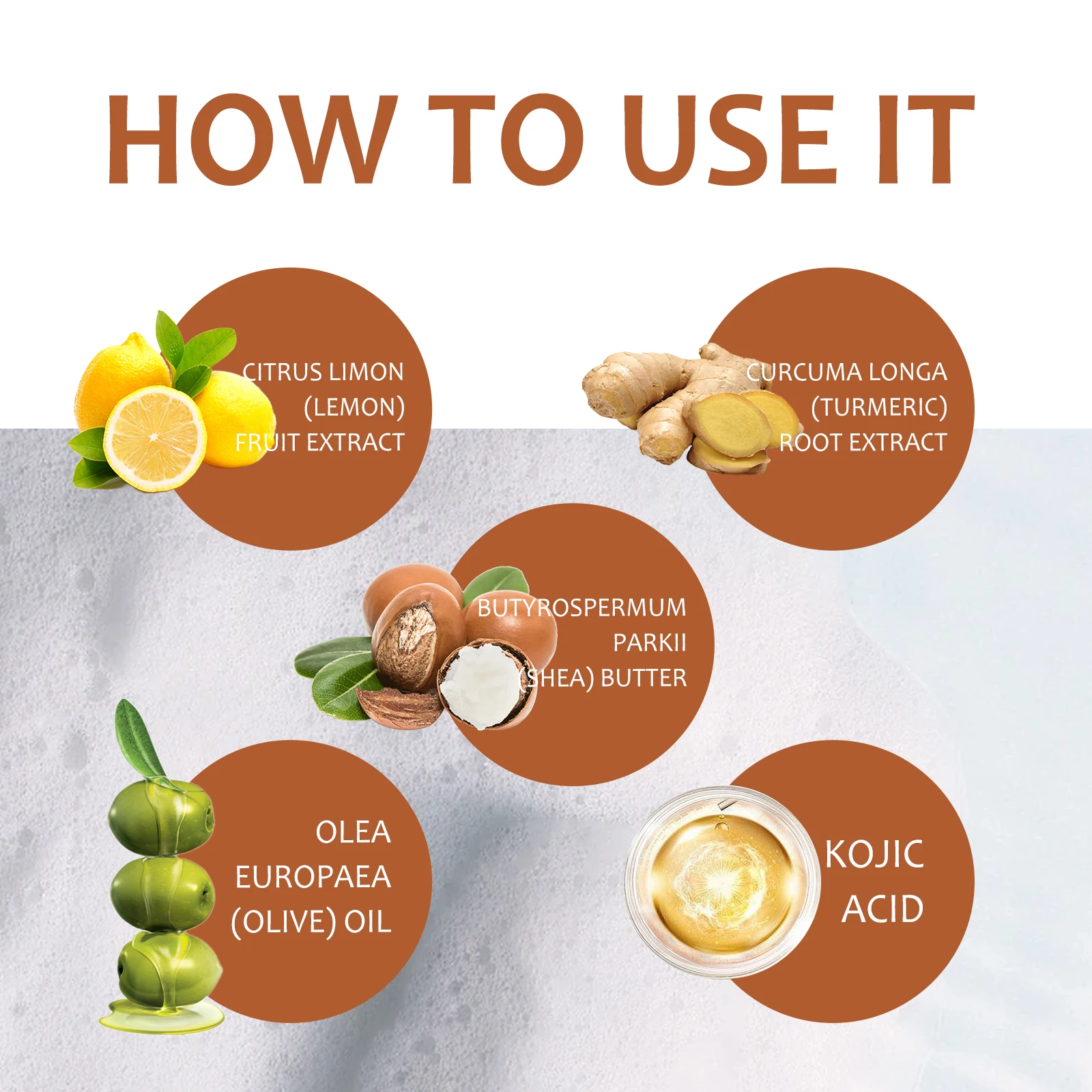 HOW TO USE IT

CITRUS LIMON (LEMON) FRUIT EXTRACT

CURCUMA LONGA (TURMERIC) ROOT EXTRACT

BUTYROSPERMUM PARKII (SHEA) BUTTER

OLEA EUROPAEA (OLIVE) OIL

KOJIC ACID